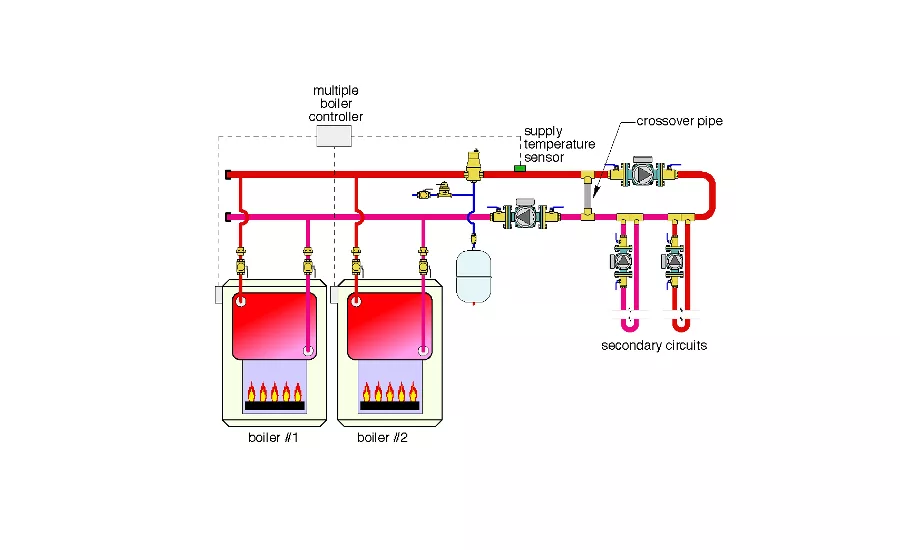 multiple boiler controller

supply temperature sensor

crossover pipe

secondary circuits

boiler #1

boiler #2