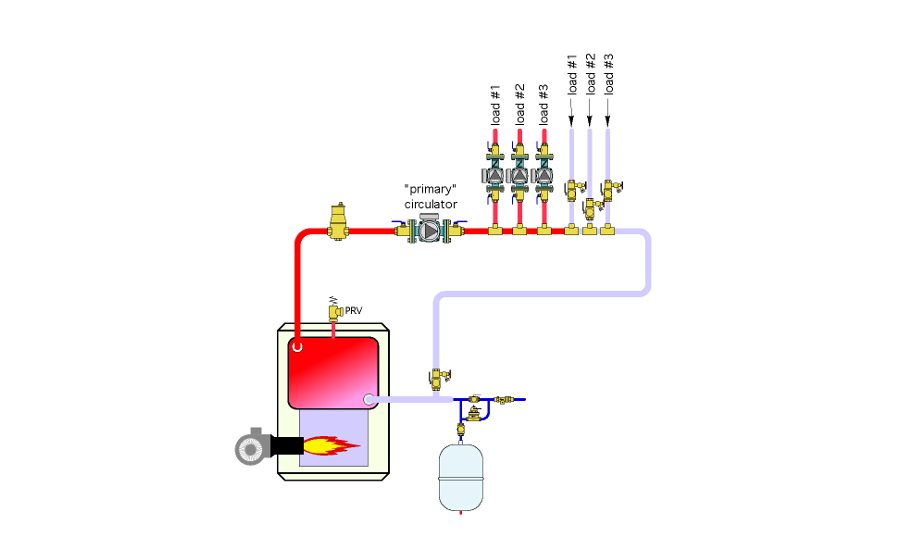 load #1
load #2
load #3
load #1
load #2
load #3
"primary"
circulator
PRV