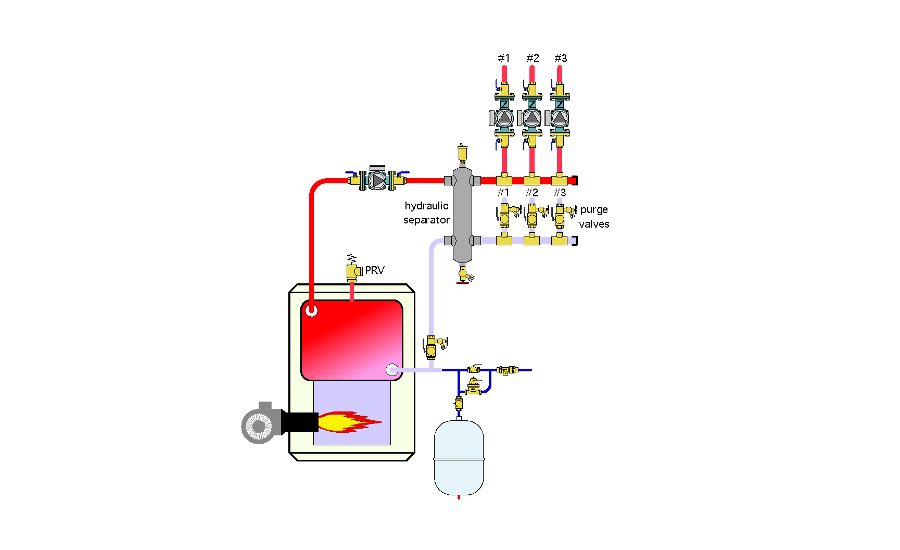 #1 #2 #3

#1 #2 #3

hydraulic separator

purge valves

PRV