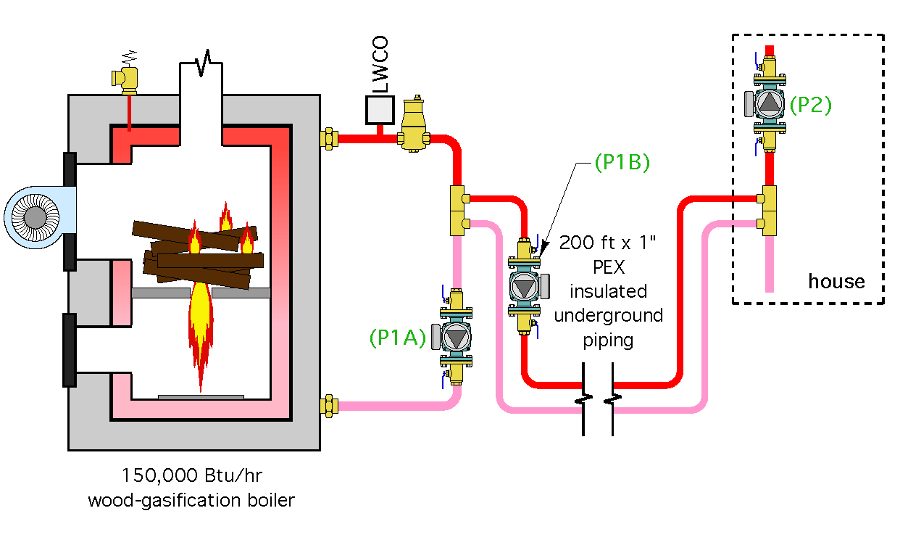 LWCO

(P2)

(P1B)

200 ft x 1" PEX insulated underground piping

house

(P1A)

150,000 Btu/hr wood-gasification boiler