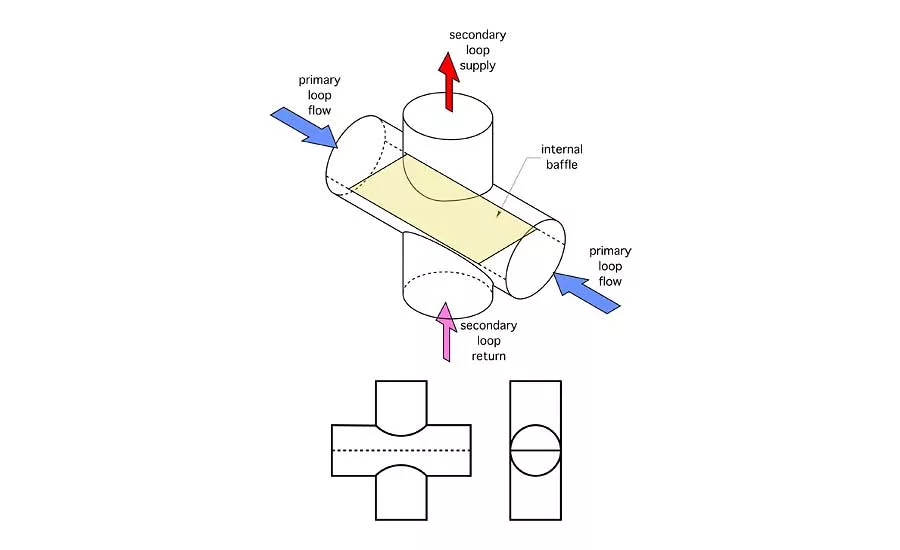 secondary loop supply

primary loop flow

internal baffle

primary loop flow

secondary loop return