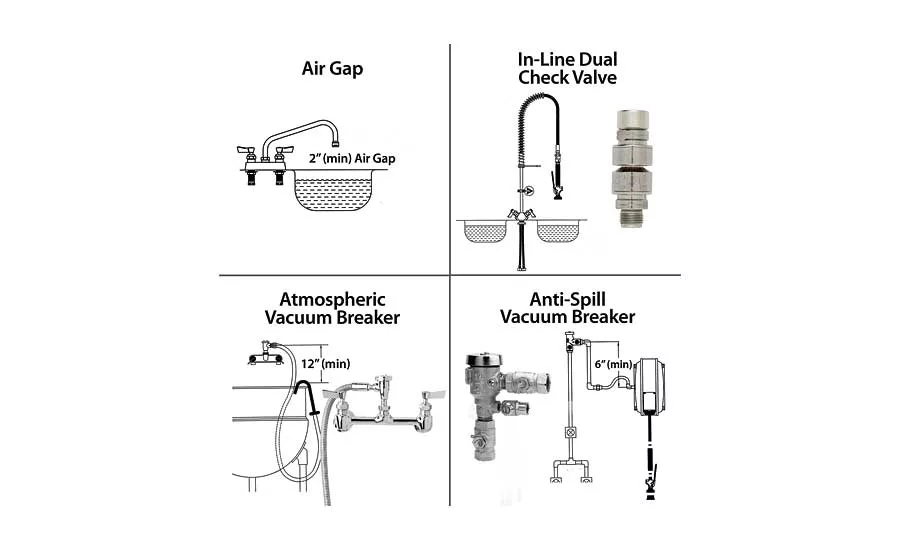 Air Gap

2" (min) Air Gap

In-Line Dual Check Valve

Atmospheric Vacuum Breaker

12" (min)

Anti-Spill Vacuum Breaker

6" (min)