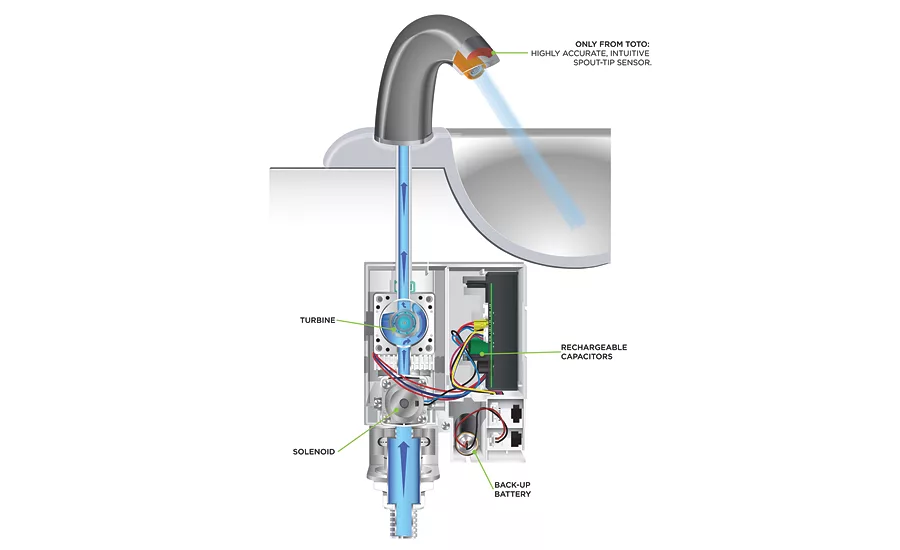 ONLY FROM TOTO:
HIGHLY ACCURATE, INTUITIVE SPOUT-TIP SENSOR.

TURBINE

RECHARGEABLE CAPACITORS

SOLENOID

BACK-UP BATTERY