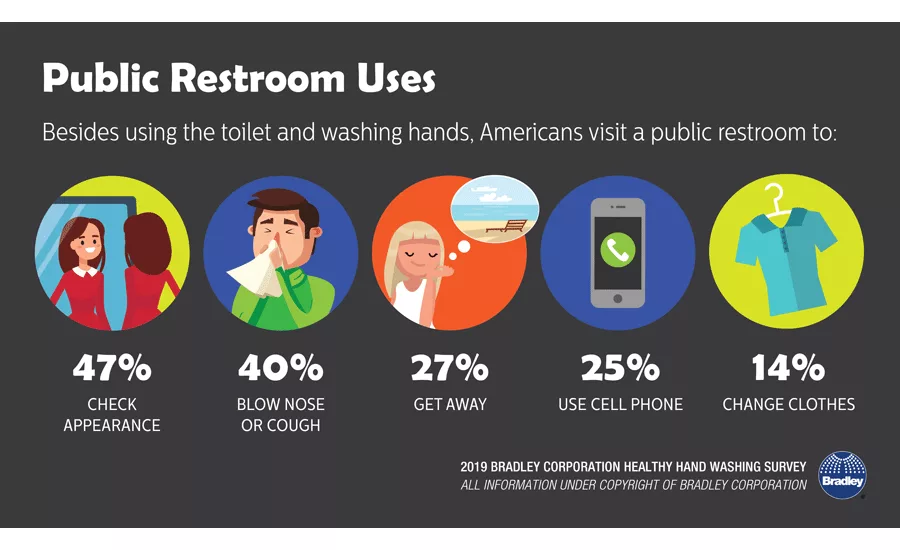 Public Restroom Uses

Besides using the toilet and washing hands, Americans visit a public restroom to:

47%
CHECK APPEARANCE

40%
BLOW NOSE OR COUGH

27%
GET AWAY

25%
USE CELL PHONE

14%
CHANGE CLOTHES

2019 BRADLEY CORPORATION HEALTHY HAND WASHING SURVEY
ALL INFORMATION UNDER COPYRIGHT OF BRADLEY CORPORATION

Bradley