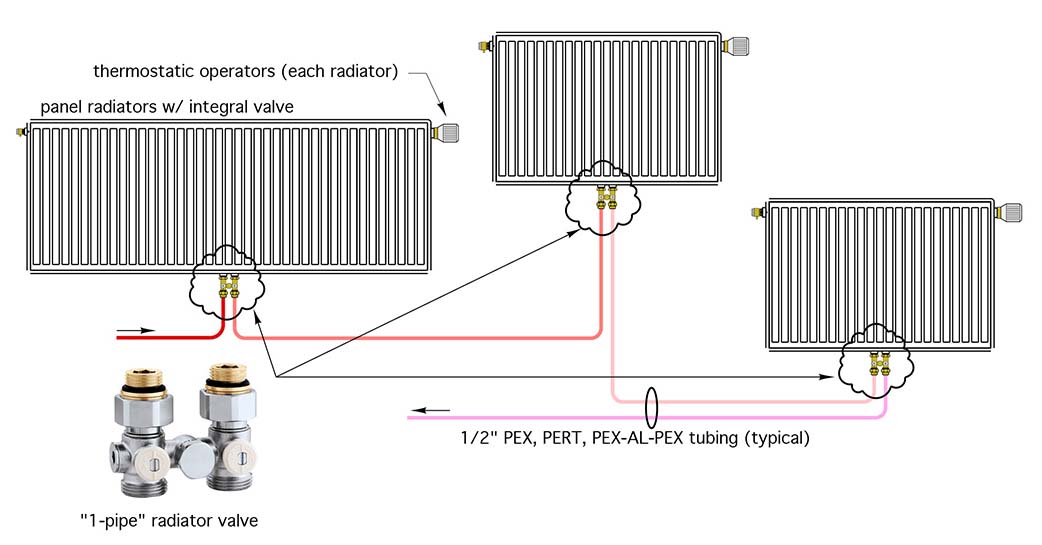 thermostatic operators (each radiator)

panel radiators w/ integral valve

1/2" PEX, PERT, PEX-AL-PEX tubing (typical)

"1-pipe" radiator valve