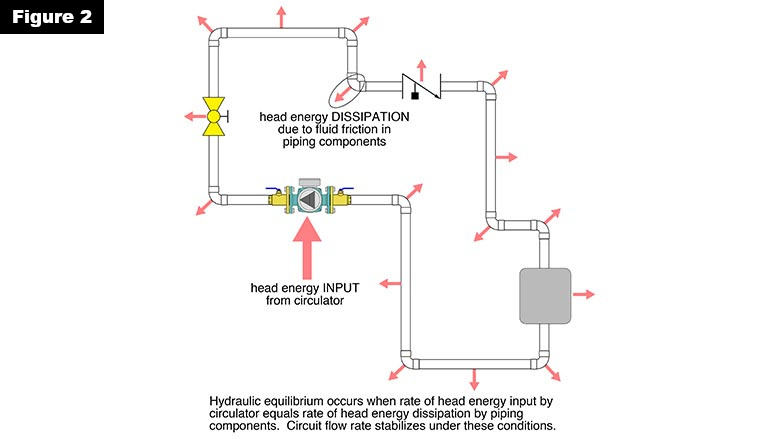 Figure 2

head energy DISSIPATION due to fluid friction in piping components

head energy INPUT from circulator

Hydraulic equilibrium occurs when rate of head energy input by circulator equals rate of head energy dissipation by piping components. Circuit flow rate stabilizes under these conditions.