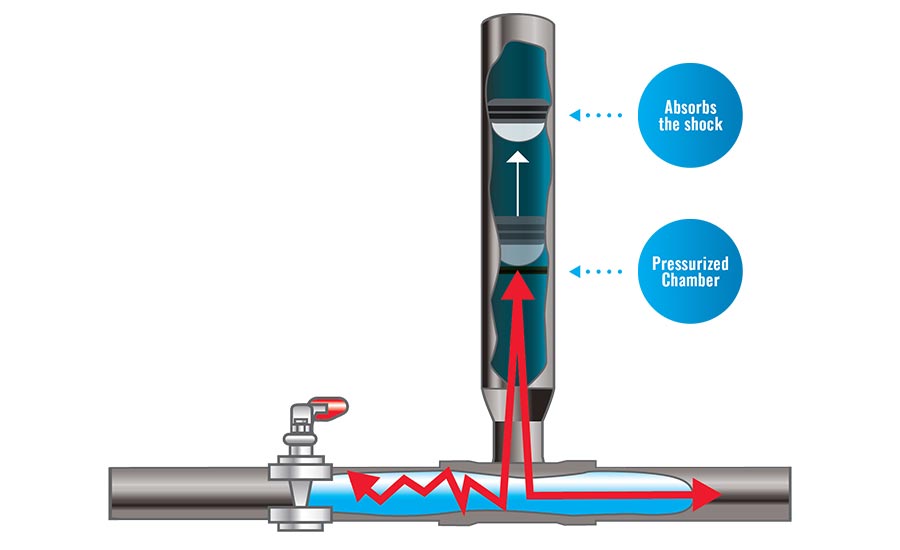 Absorbs the shock

Pressurized Chamber