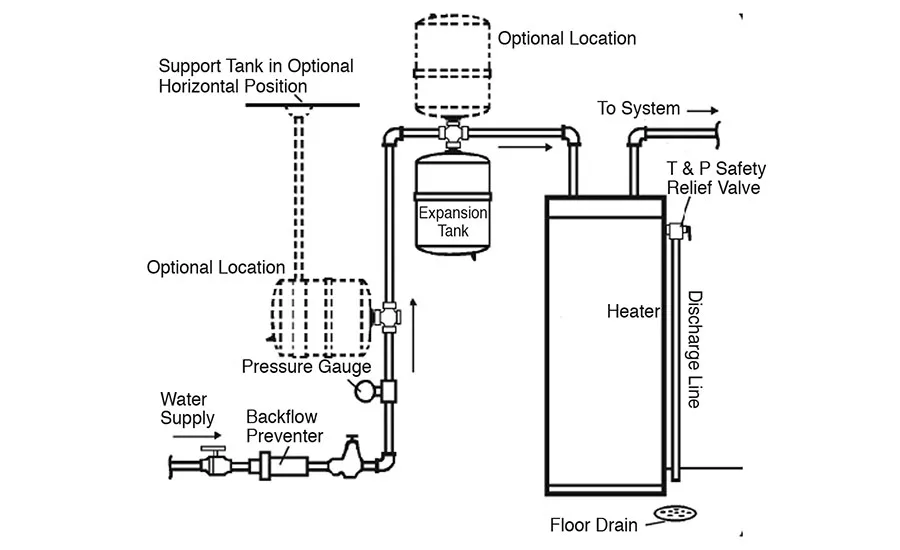 Optional Location

Support Tank in Optional Horizontal Position

To System

T & P Safety Relief Valve

Expansion Tank

Optional Location

Heater

Discharge Line

Pressure Gauge

Water Supply

Backflow Preventer

Floor Drain