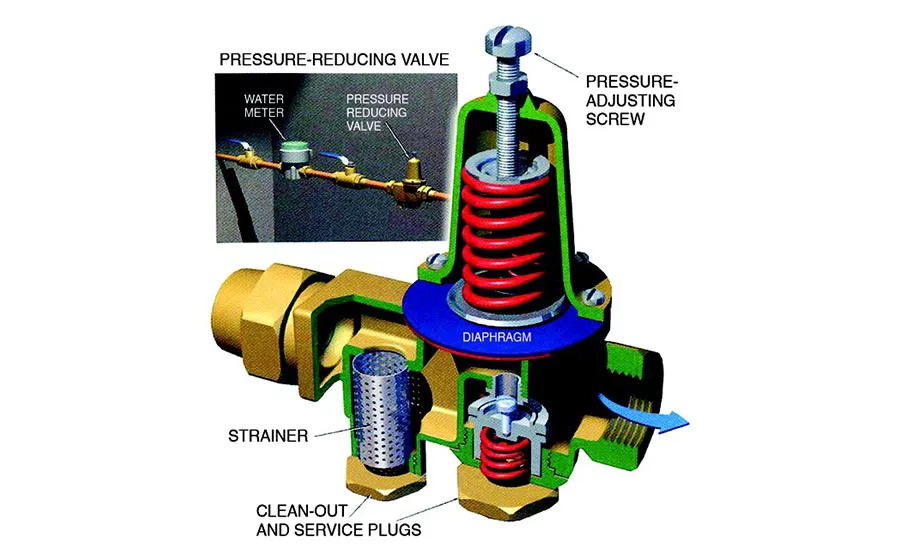 PRESSURE-REDUCING VALVE

WATER METER

PRESSURE REDUCING VALVE

PRESSURE-ADJUSTING SCREW

DIAPHRAGM

STRAINER

CLEAN-OUT AND SERVICE PLUGS