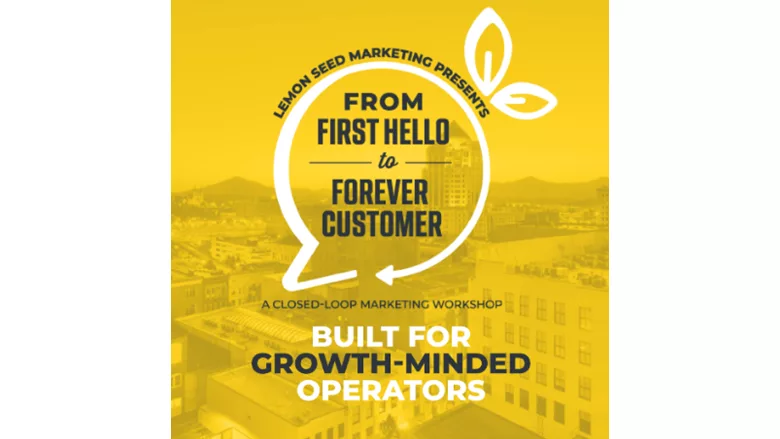 LEMON SEED MARKETING PRESENTS

FROM FIRST HELLO to FOREVER CUSTOMER

A CLOSED-LOOP MARKETING WORKSHOP

BUILT FOR GROWTH-MINDED OPERATORS