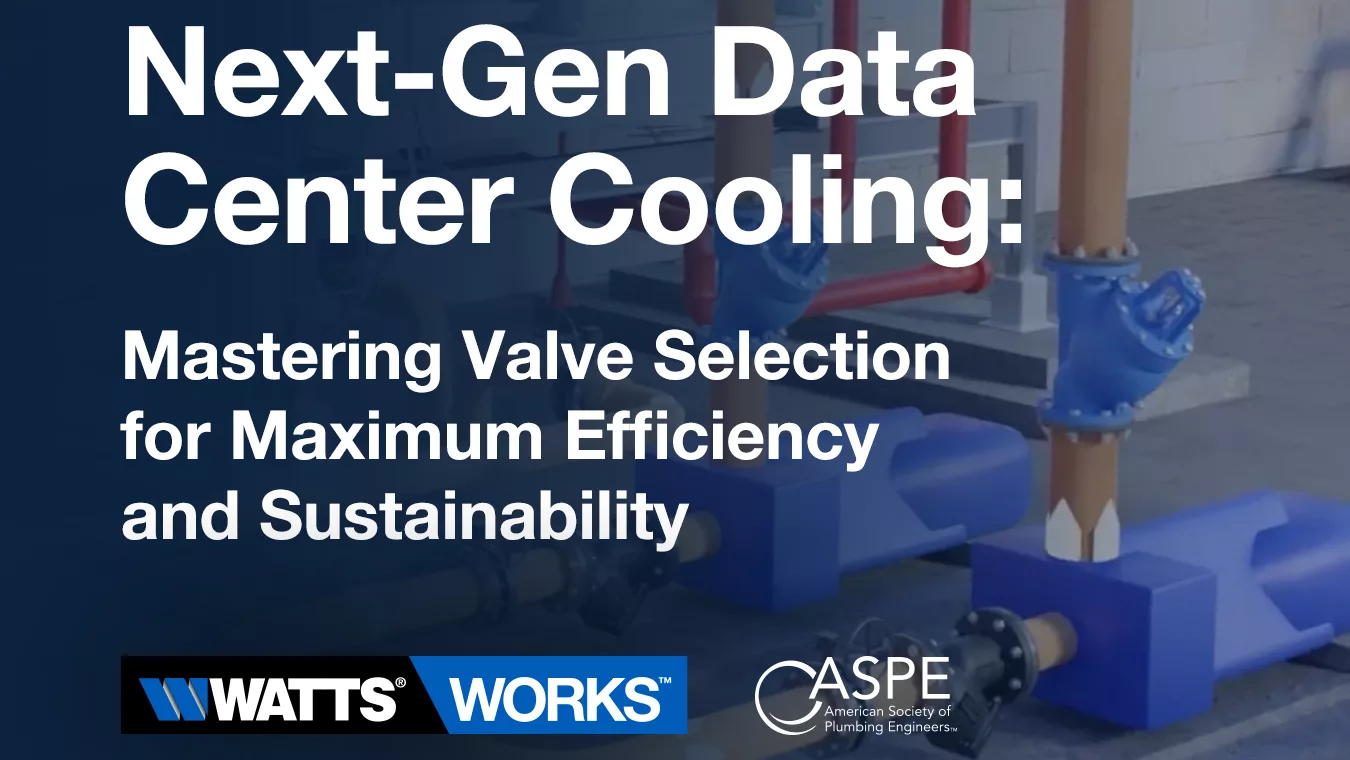 Next-Gen Data Center Cooling:

Mastering Valve Selection for Maximum Efficiency and Sustainability

WATTS® WORKS™

ASPE
American Society of Plumbing Engineers™